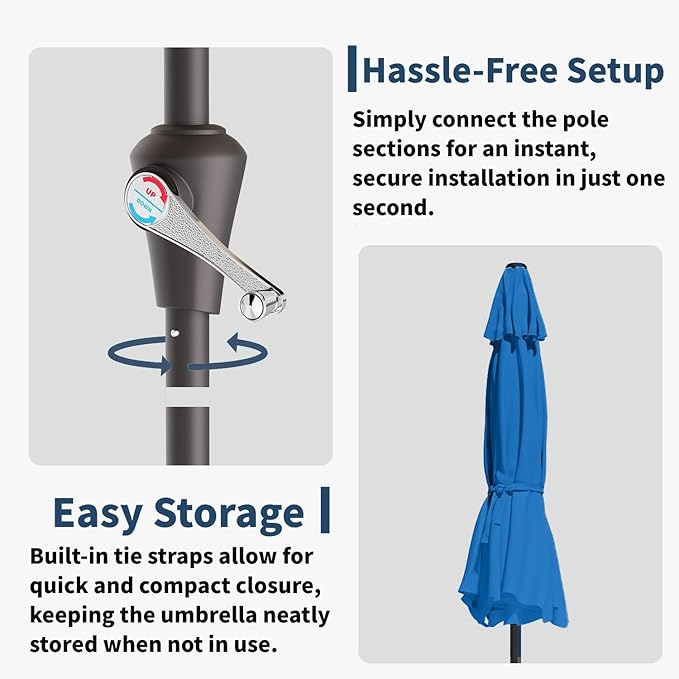 UP
DOWN

Hassle-Free Setup

Simply connect the pole sections for an instant, secure installation in just one second.

Easy Storage

Built-in tie straps allow for quick and compact closure, keeping the umbrella neatly stored when not in use.