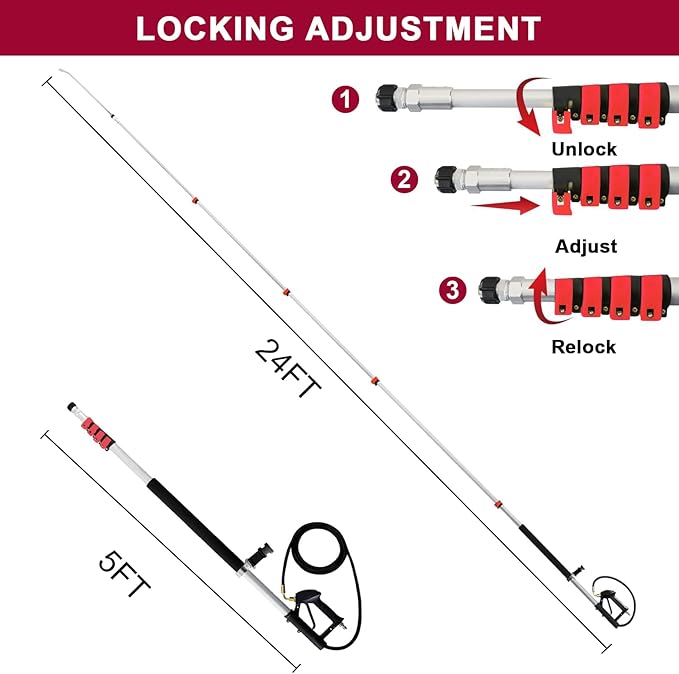 LOCKING ADJUSTMENT

1
Unlock

2
Adjust

3
Relock

24FT

5FT