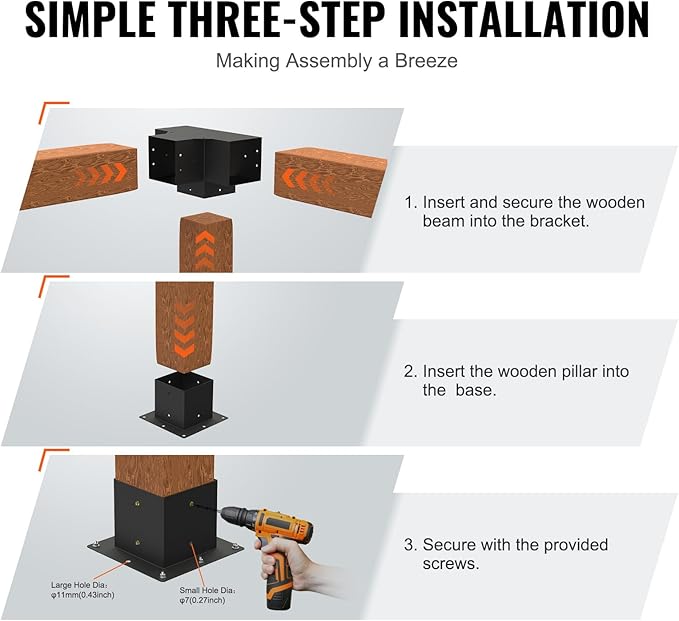 SIMPLE THREE-STEP INSTALLATION

Making Assembly a Breeze

1. Insert and secure the wooden beam into the bracket.

2. Insert the wooden pillar into the  base.

Large Hole Dia: φ11mm(0.43inch)

Small Hole Dia: φ7(0.27inch)

3. Secure with the provided screws.