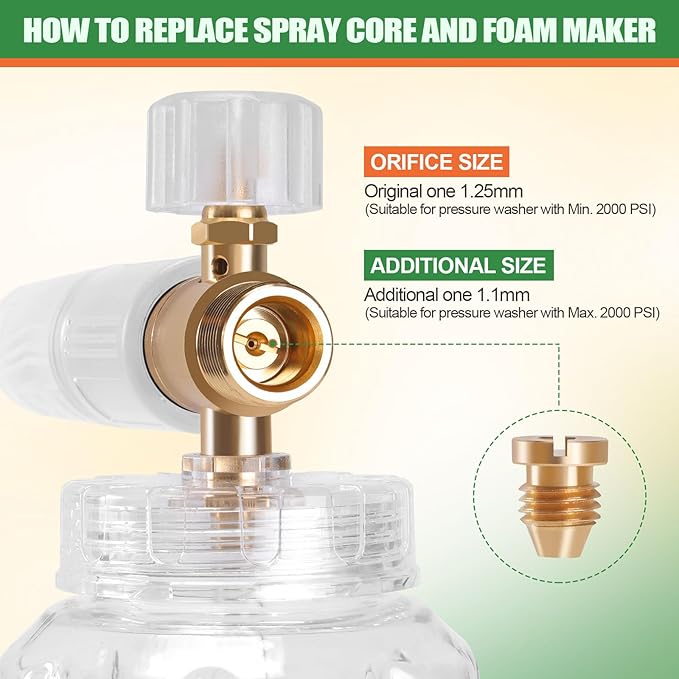 HOW TO REPLACE SPRAY CORE AND FOAM MAKER

ORIFICE SIZE

Original one 1.25mm
(Suitable for pressure washer with Min. 2000 PSI)

ADDITIONAL SIZE

Additional one 1.1mm
(Suitable for pressure washer with Max. 2000 PSI)