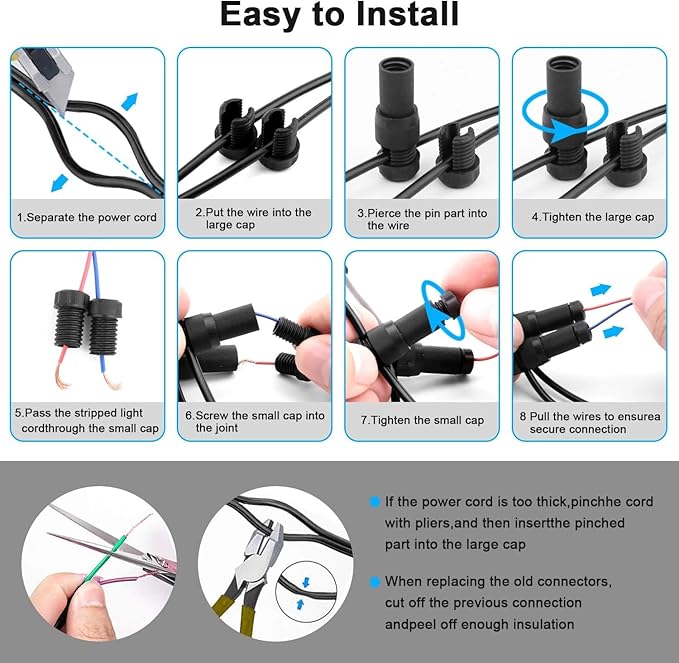 Easy to Install

1.Separate the power cord

2.Put the wire into the large cap

3.Pierce the pin part into the wire

4.Tighten the large cap

5.Pass the stripped light cordthrough the small cap

6.Screw the small cap into the joint

7.Tighten the small cap

8 Pull the wires to ensurea secure connection

If the power cord is too thick,pinchhe cord with pliers,and then insertthe pinched part into the large cap

When replacing the old connectors, cut off the previous connection andpeel off enough insulation