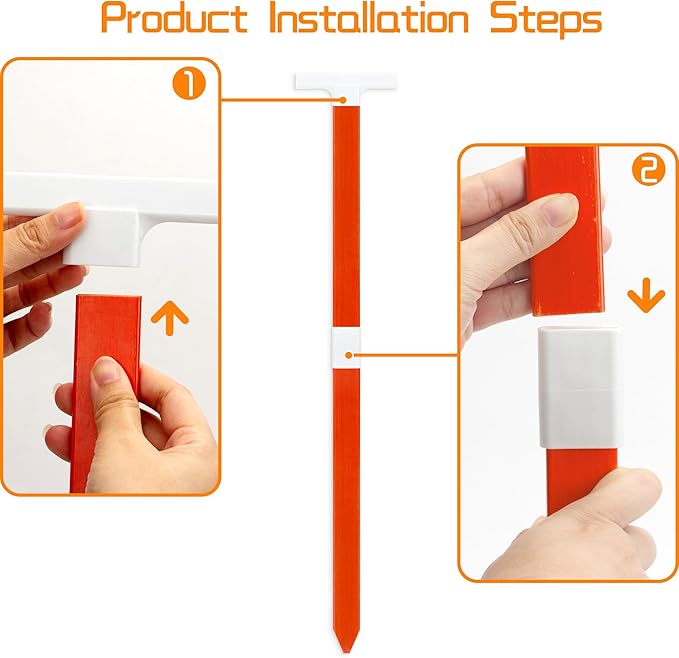 Product Installation Steps

1

2