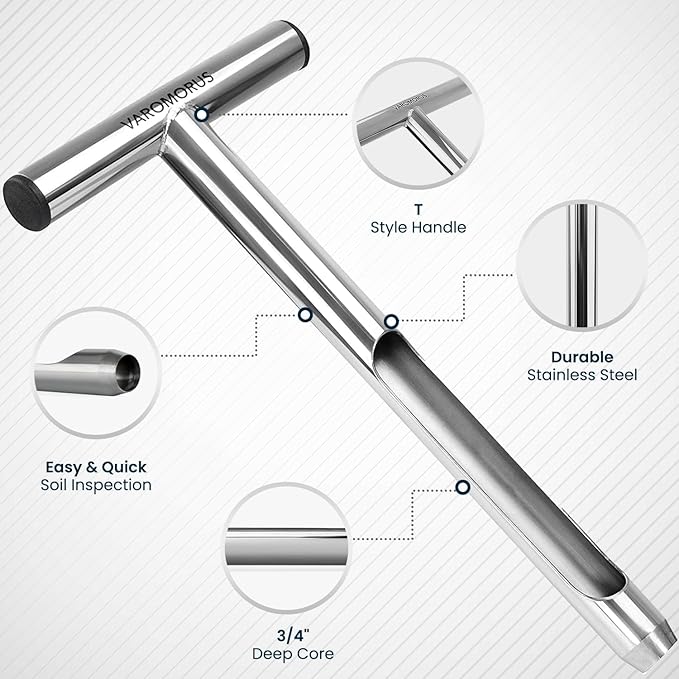 VAROMORUS

VAROMORUS

T
Style Handle

Durable
Stainless Steel

Easy & Quick
Soil Inspection

3/4"
Deep Core