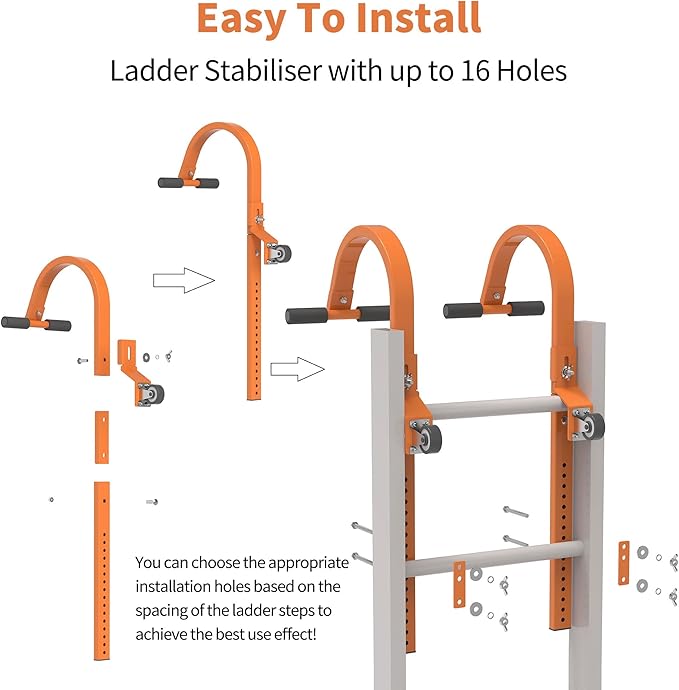 Easy To Install

Ladder Stabiliser with up to 16 Holes

You can choose the appropriate installation holes based on the spacing of the ladder steps to achieve the best use effect!