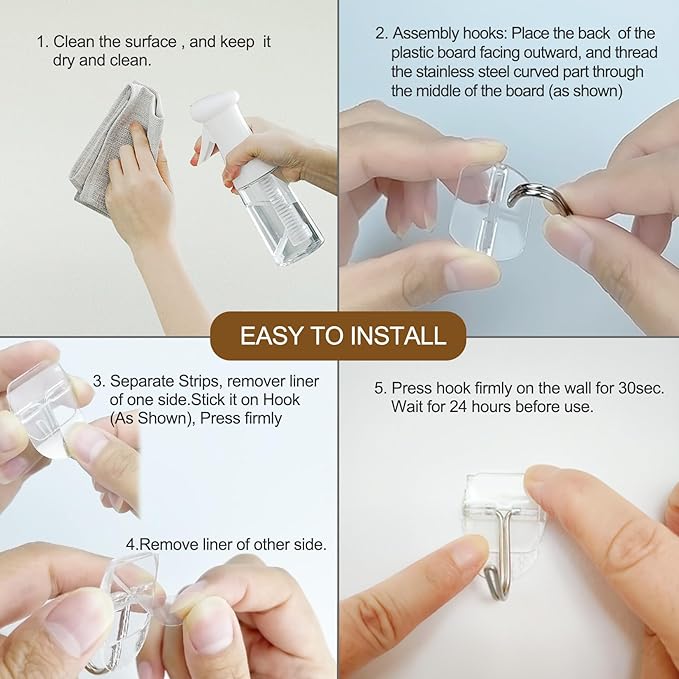 1. Clean the surface , and keep it dry and clean.

2. Assembly hooks: Place the back of the plastic board facing outward, and thread the stainless steel curved part through the middle of the board (as shown)

EASY TO INSTALL

3. Separate Strips, remover liner of one side.Stick it on Hook (As Shown), Press firmly

4.Remove liner of other side.

5. Press hook firmly on the wall for 30sec. Wait for 24 hours before use.