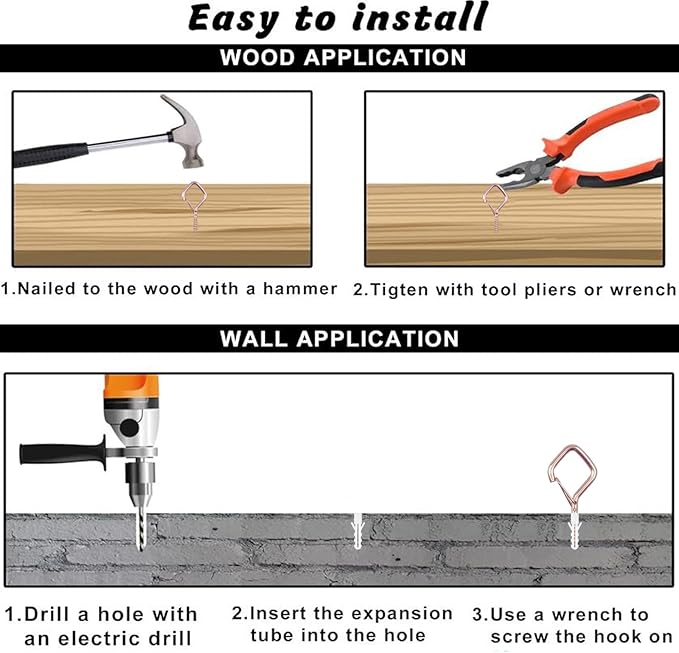 Easy to install

WOOD APPLICATION

1.Nailed to the wood with a hammer

2.Tigten with tool pliers or wrench

WALL APPLICATION

1.Drill a hole with an electric drill

2.Insert the expansion tube into the hole

3.Use a wrench to screw the hook on