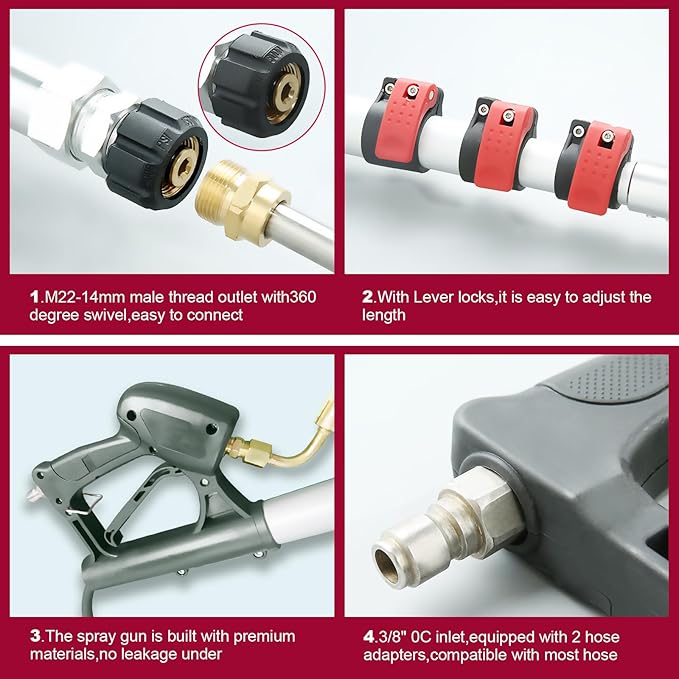 1.M22-14mm male thread outlet with360 degree swivel,easy to connect

2.With Lever locks,it is easy to adjust the length

3.The spray gun is built with premium materials,no leakage under

4.3/8" 0C inlet,equipped with 2 hose adapters,compatible with most hose