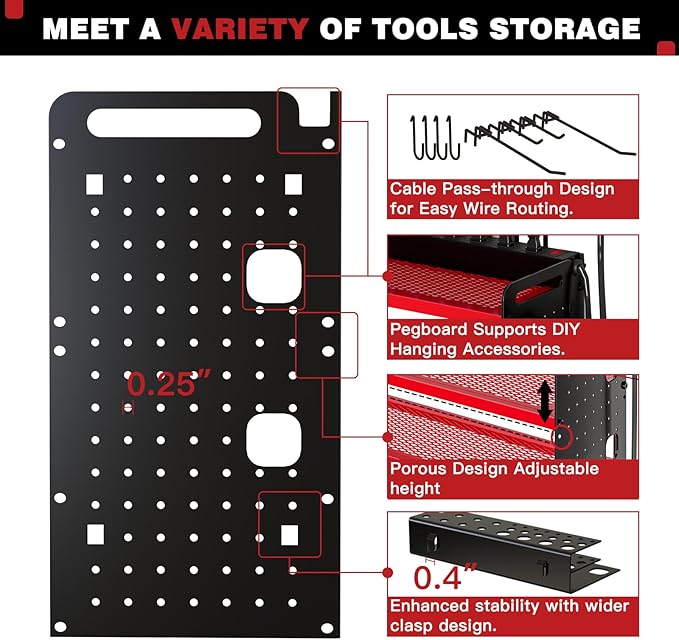 MEET A VARIETY OF TOOLS STORAGE

0.25"

Cable Pass-through Design for Easy Wire Routing.

Pegboard Supports DIY Hanging Accessories.

Porous Design Adjustable height

0.4"

Enhanced stability with wider clasp design.