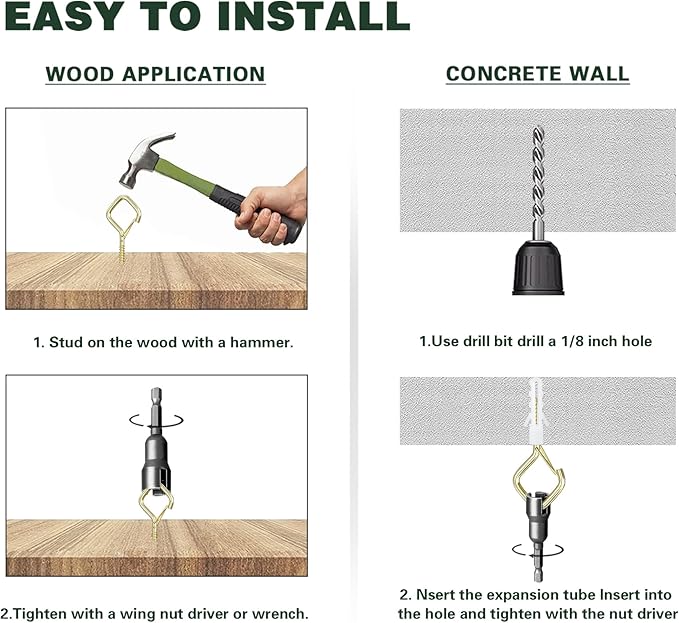 EASY TO INSTALL

WOOD APPLICATION

1. Stud on the wood with a hammer.

2.Tighten with a wing nut driver or wrench.

CONCRETE WALL

1.Use drill bit drill a 1/8 inch hole

2. Nsert the expansion tube Insert into the hole and tighten with the nut driver