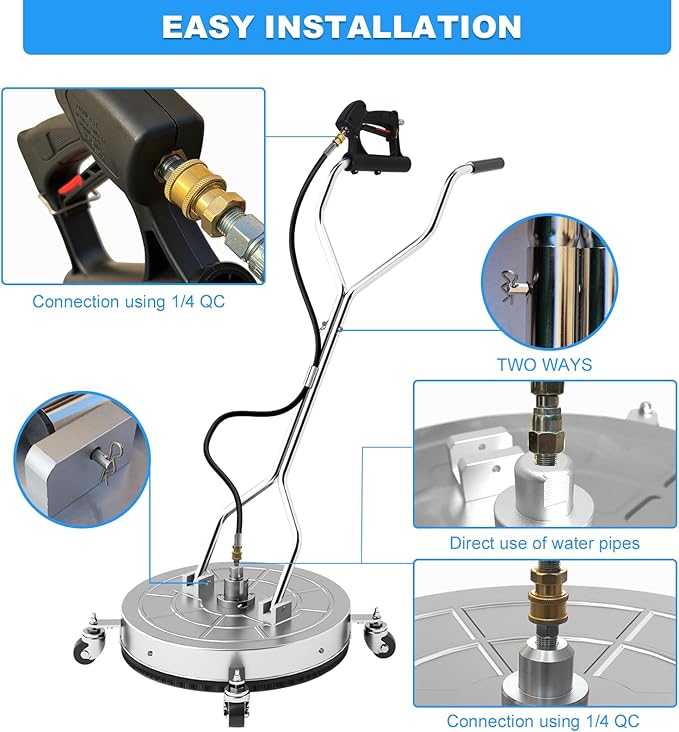 EASY INSTALLATION

Connection using 1/4 QC

TWO WAYS

Direct use of water pipes

Connection using 1/4 QC