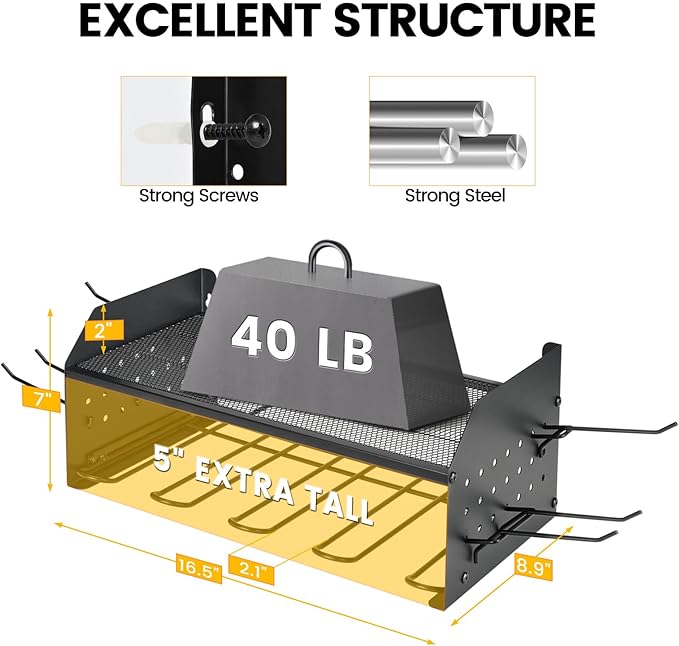 EXCELLENT STRUCTURE

Strong Screws

Strong Steel

40 LB

2"

7"

5" EXTRA TALL

16.5"

2.1"

8.9"