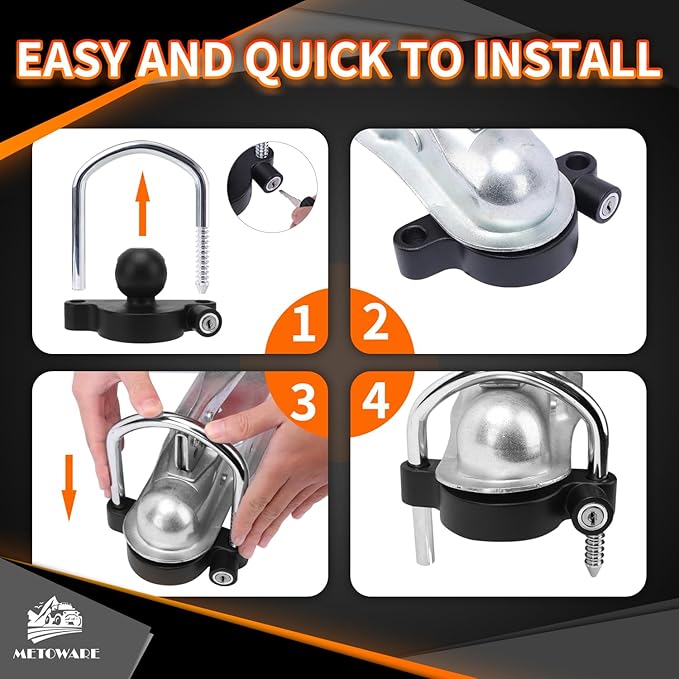 EASY AND QUICK TO INSTALL

1

2

3

4

METOWARE