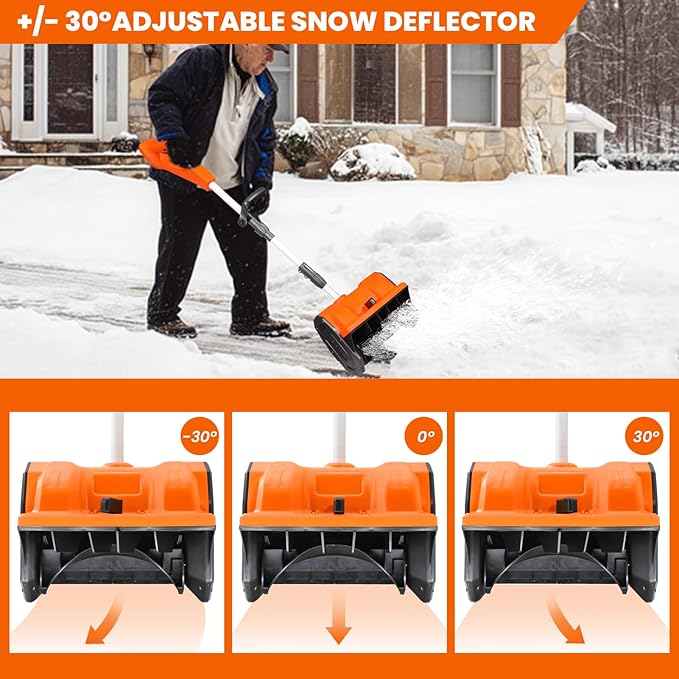 +/- 30°ADJUSTABLE SNOW DEFLECTOR

-30°

0°

30°