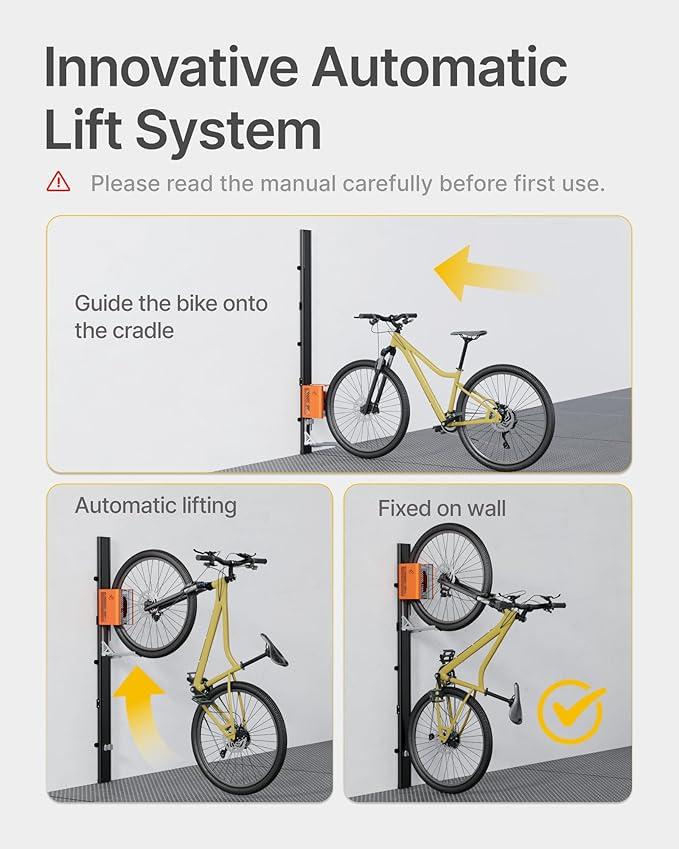 Innovative Automatic Lift System

Please read the manual carefully before first use.

Guide the bike onto the cradle

Automatic lifting

Fixed on wall