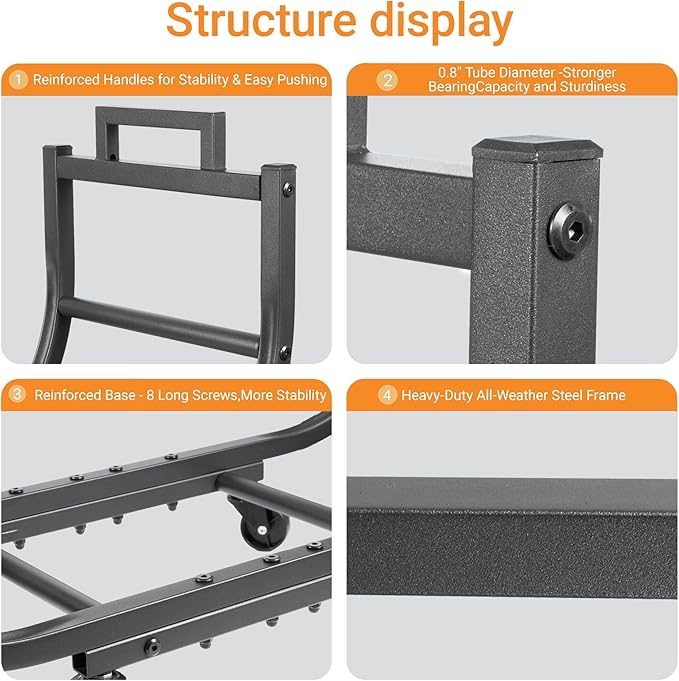 Structure display

1 Reinforced Handles for Stability & Easy Pushing

2 0.8" Tube Diameter -Stronger BearingCapacity and Sturdiness

3 Reinforced Base - 8 Long Screws,More Stability

4 Heavy-Duty All-Weather Steel Frame