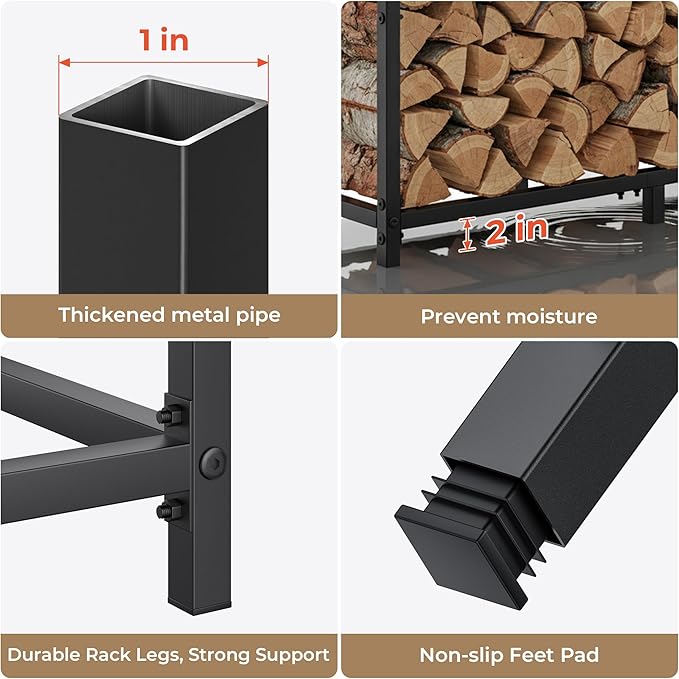 1 in

Thickened metal pipe

2 in

Prevent moisture

Durable Rack Legs, Strong Support

Non-slip Feet Pad