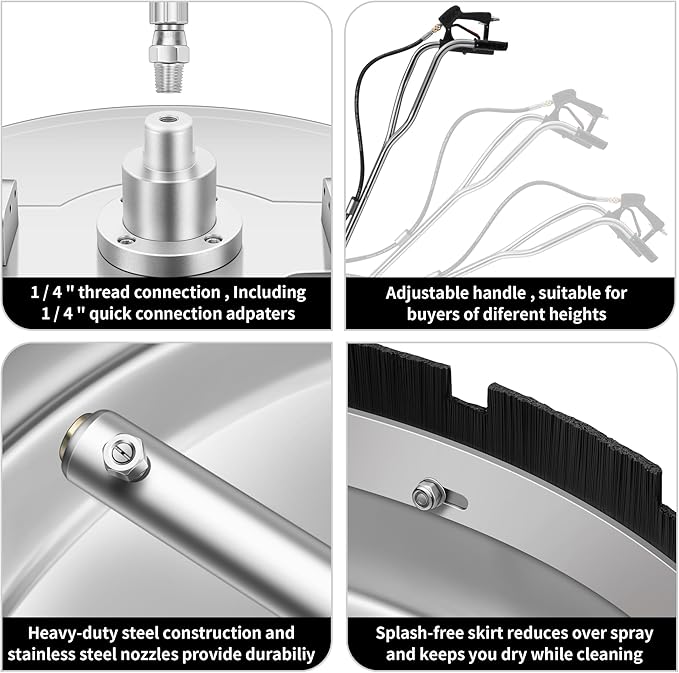 1 / 4 " thread connection , Including 1 / 4 " quick connection adpaters

Adjustable handle , suitable for buyers of diferent heights

Heavy-duty steel construction and stainless steel nozzles provide durabiliy

Splash-free skirt reduces over spray and keeps you dry while cleaning