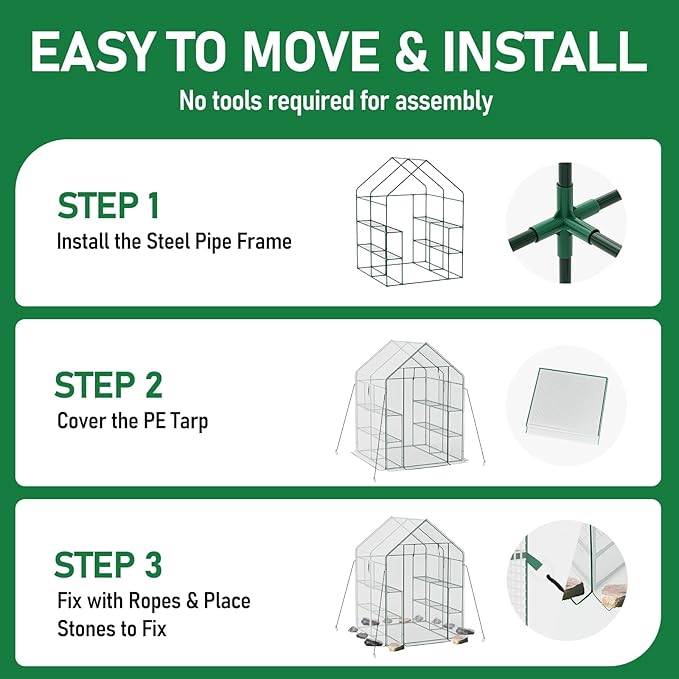 EASY TO MOVE & INSTALL
No tools required for assembly

STEP 1
Install the Steel Pipe Frame

STEP 2
Cover the PE Tarp

STEP 3
Fix with Ropes & Place Stones to Fix