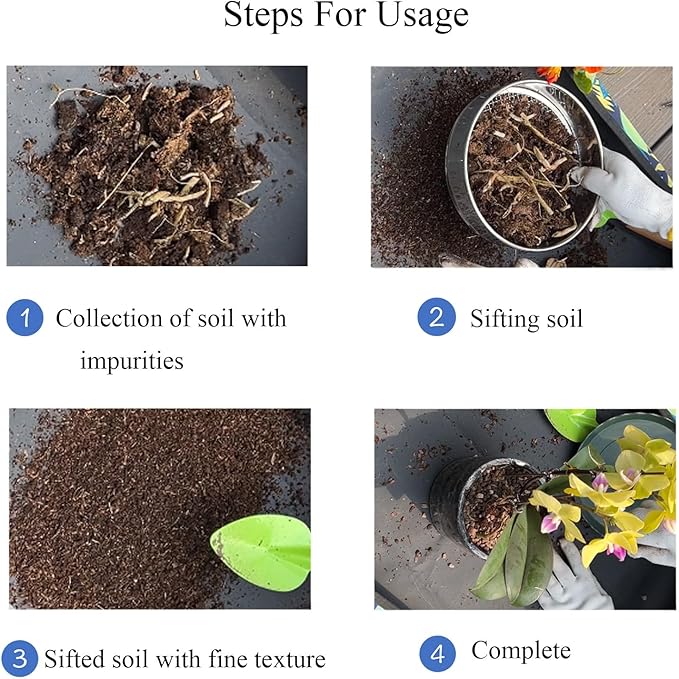 Steps For Usage

1 Collection of soil with impurities

2 Sifting soil

3 Sifted soil with fine texture

4 Complete