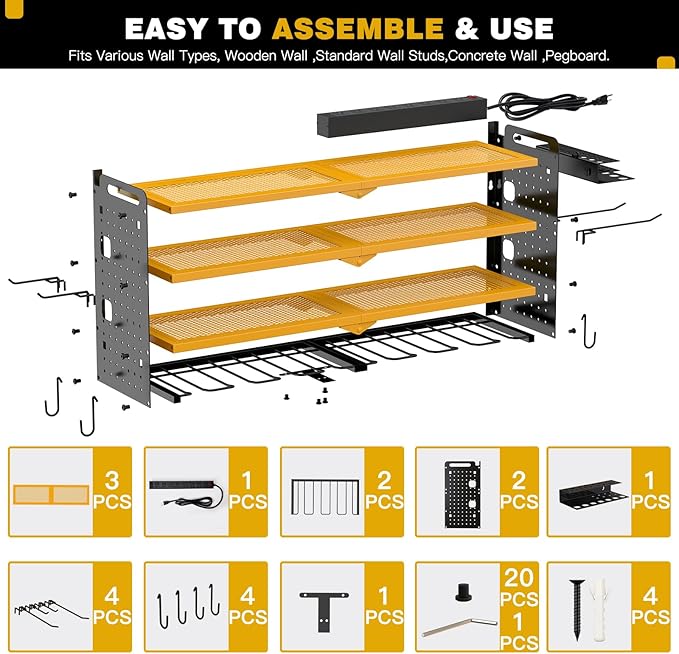 EASY TO ASSEMBLE & USE

Fits Various Wall Types, Wooden Wall ,Standard Wall Studs,Concrete Wall ,Pegboard.

3 PCS

1 PCS

2 PCS

2 PCS

1 PCS

4 PCS

4 PCS

1 PCS

20 PCS
1 PCS

4 PCS