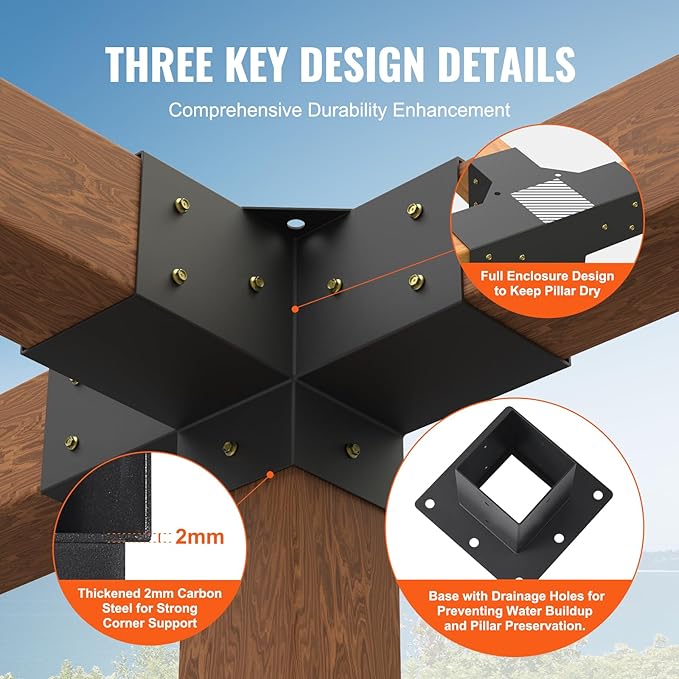 THREE KEY DESIGN DETAILS

Comprehensive Durability Enhancement

Full Enclosure Design to Keep Pillar Dry

2mm

Thickened 2mm Carbon Steel for Strong Corner Support

Base with Drainage Holes for Preventing Water Buildup and Pillar Preservation.