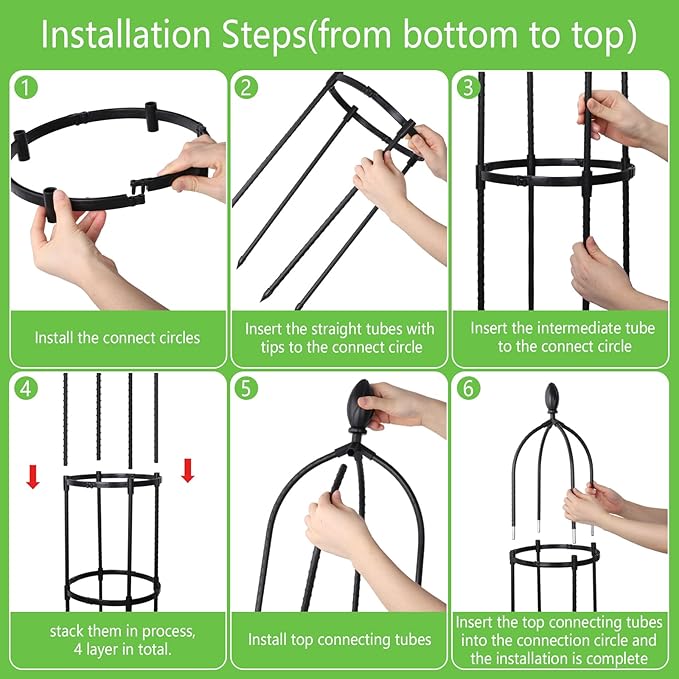 Installation Steps(from bottom to top)

1

Install the connect circles

2

Insert the straight tubes with tips to the connect circle

3

Insert the intermediate tube to the connect circle

4

stack them in process, 4 layer in total.

5

Install top connecting tubes

6

Insert the top connecting tubes into the connection circle and the installation is complete