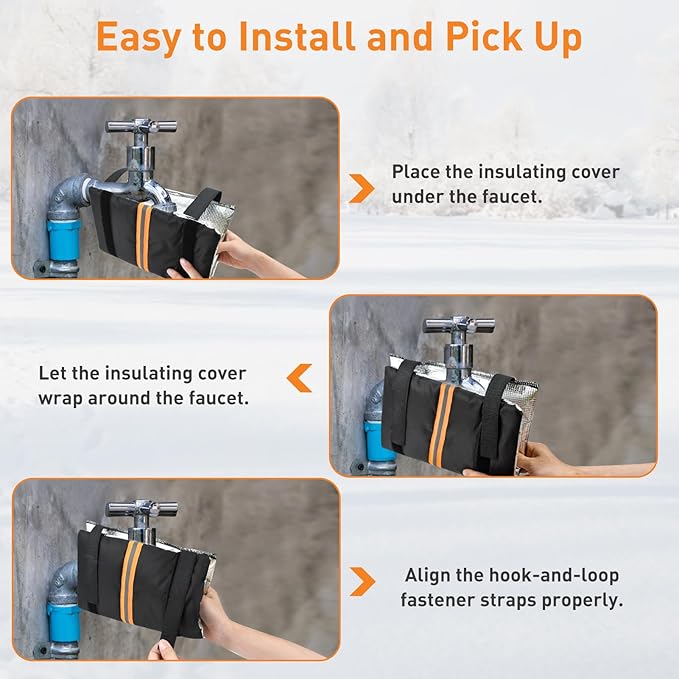 Easy to Install and Pick Up

Place the insulating cover under the faucet.

Let the insulating cover wrap around the faucet.

Align the hook-and-loop fastener straps properly.