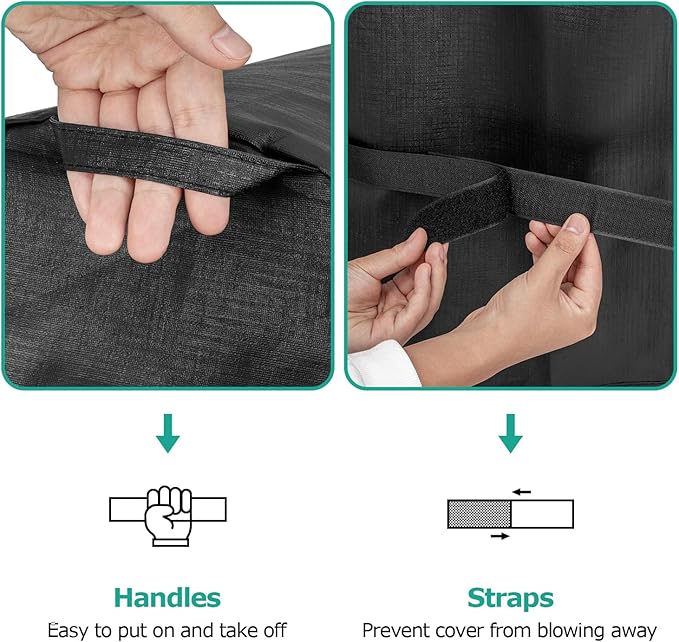 Handles
Easy to put on and take off

Straps
Prevent cover from blowing away