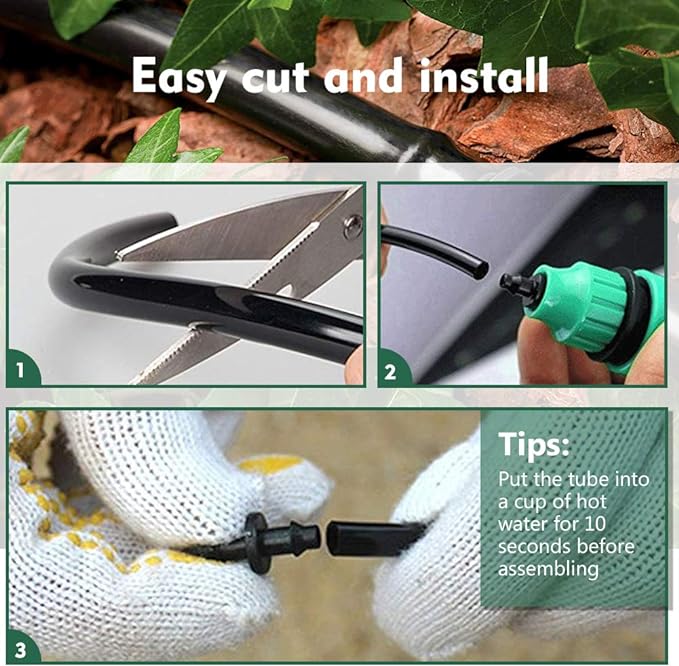 Easy cut and install

1

2

Tips:
Put the tube into a cup of hot water for 10 seconds before assembling

3