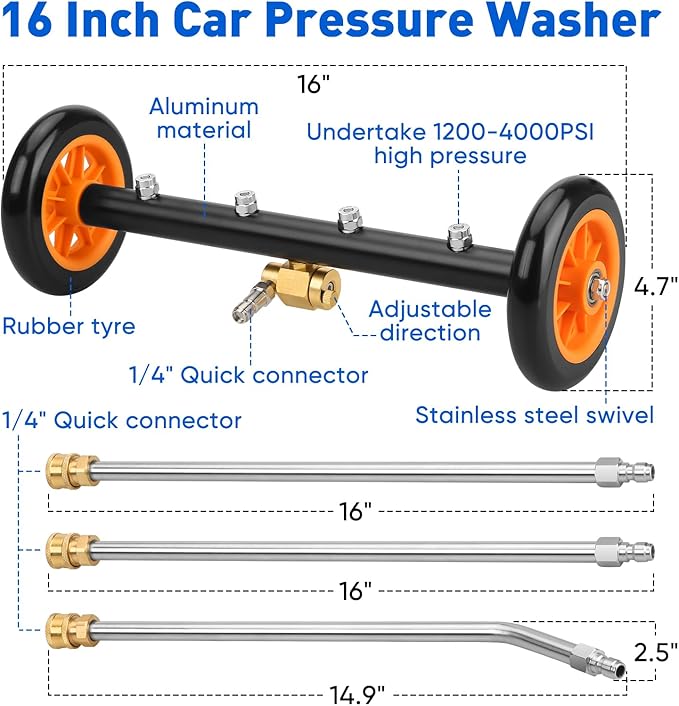 16 Inch Car Pressure Washer

16"

Aluminum material

Undertake 1200-4000PSI high pressure

4.7"

Rubber tyre

Adjustable direction

1/4" Quick connector

Stainless steel swivel

1/4" Quick connector

16"

16"

2.5"

14.9"