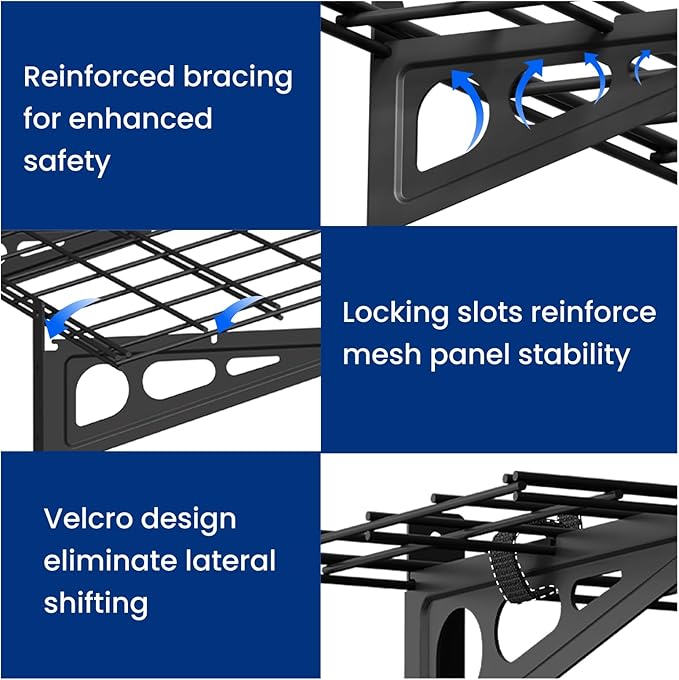 Reinforced bracing for enhanced safety

Locking slots reinforce mesh panel stability

Velcro design eliminate lateral shifting