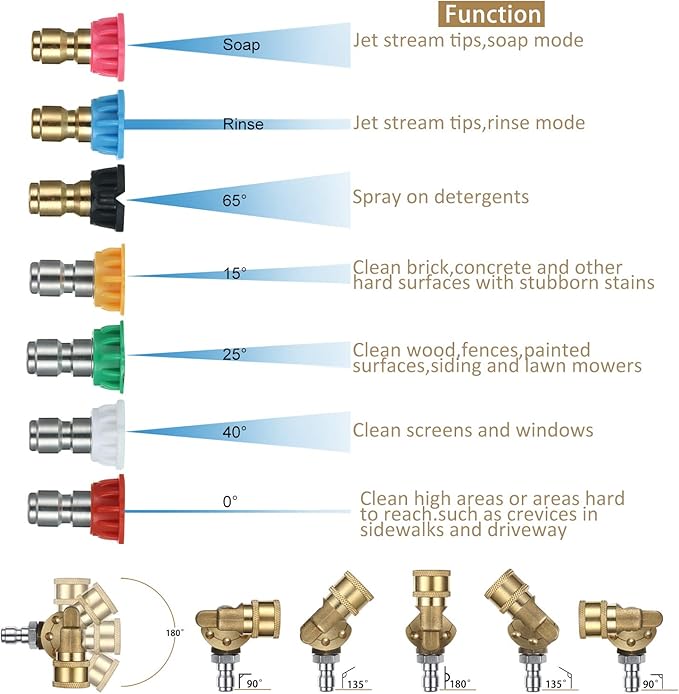 Function

Soap
Jet stream tips,soap mode

Rinse
Jet stream tips,rinse mode

65°
Spray on detergents

15°
Clean brick,concrete and other hard surfaces with stubborn stains

25°
Clean wood,fences,painted surfaces,siding and lawn mowers

40°
Clean screens and windows

0°
Clean high areas or areas hard to reach.such as crevices in sidewalks and driveway

180°

90°
135°
180°
135°
90°