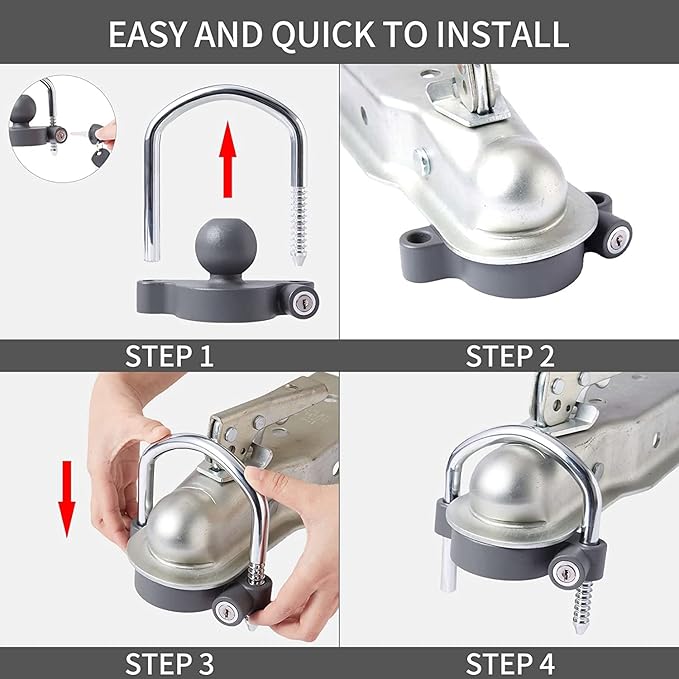 EASY AND QUICK TO INSTALL

STEP 1

STEP 2

STEP 3

STEP 4