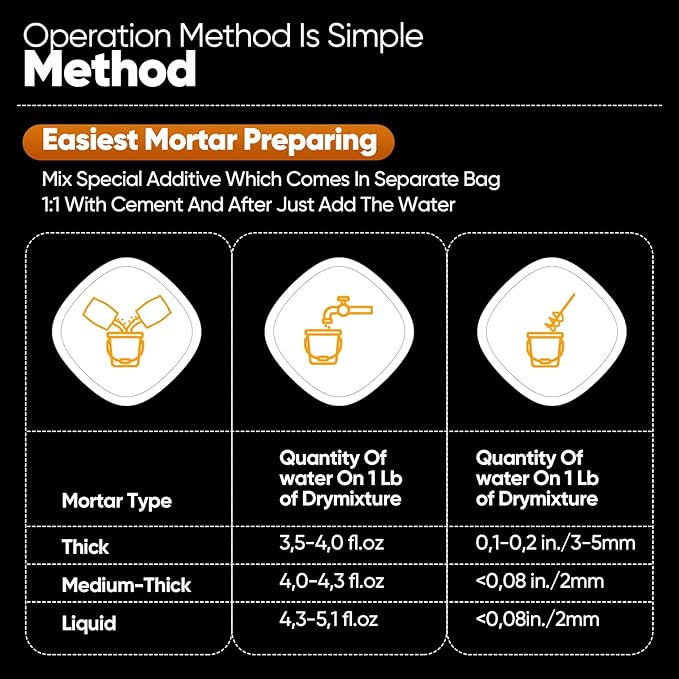 Operation Method Is Simple
Method

Easiest Mortar Preparing

Mix Special Additive Which Comes In Separate Bag 1:1 With Cement And After Just Add The Water

| Mortar Type | Quantity Of water On 1 Lb of Drymixture | Quantity Of water On 1 Lb of Drymixture |
|---|---|---|
| Thick | 3,5-4,0 fl.oz | 0,1-0,2 in./3-5mm |
| Medium-Thick | 4,0-4,3 fl.oz | <0,08 in./2mm |
| Liquid | 4,3-5,1 fl.oz | <0,08in./2mm |