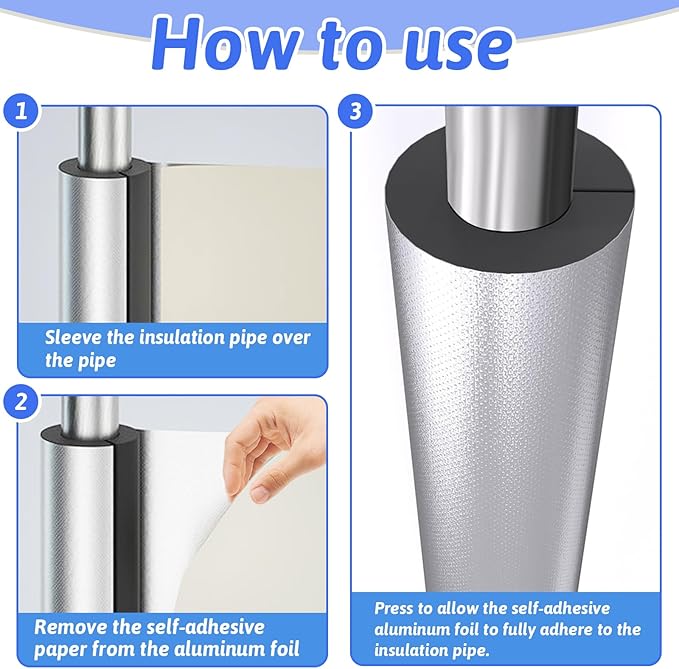 How to use

1

Sleeve the insulation pipe over the pipe

2

Remove the self-adhesive paper from the aluminum foil

3

Press to allow the self-adhesive aluminum foil to fully adhere to the insulation pipe.