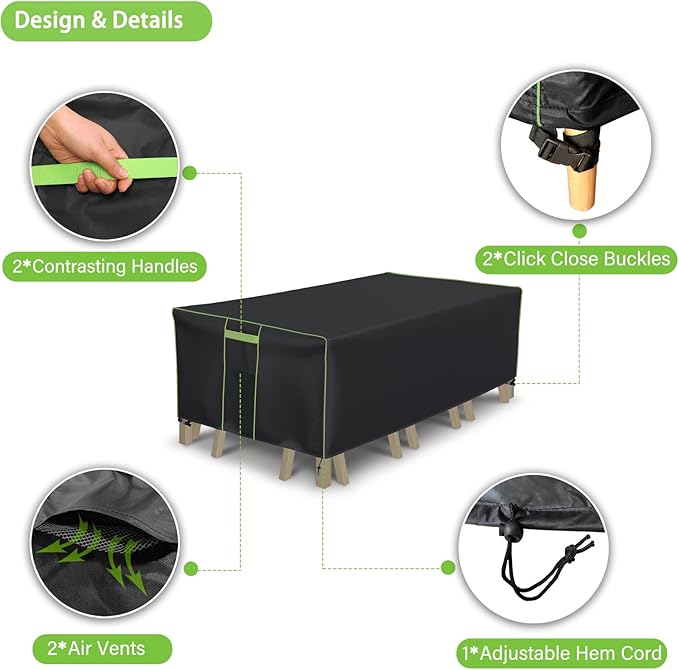 Design & Details

2*Contrasting Handles

2*Click Close Buckles

2*Air Vents

1*Adjustable Hem Cord