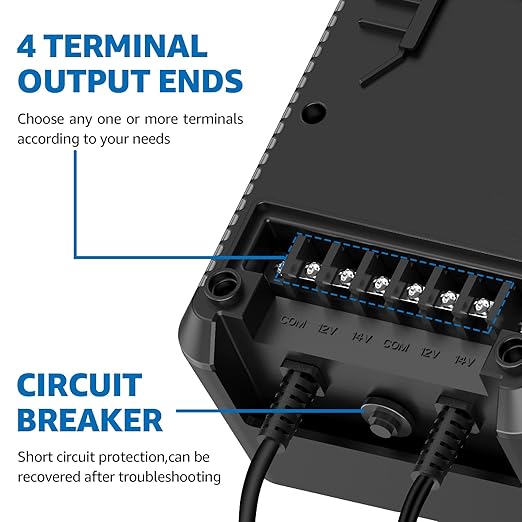 4 TERMINAL OUTPUT ENDS

Choose any one or more terminals according to your needs

COM 12V 14V COM 12V 14V

CIRCUIT BREAKER

Short circuit protection,can be recovered after troubleshooting