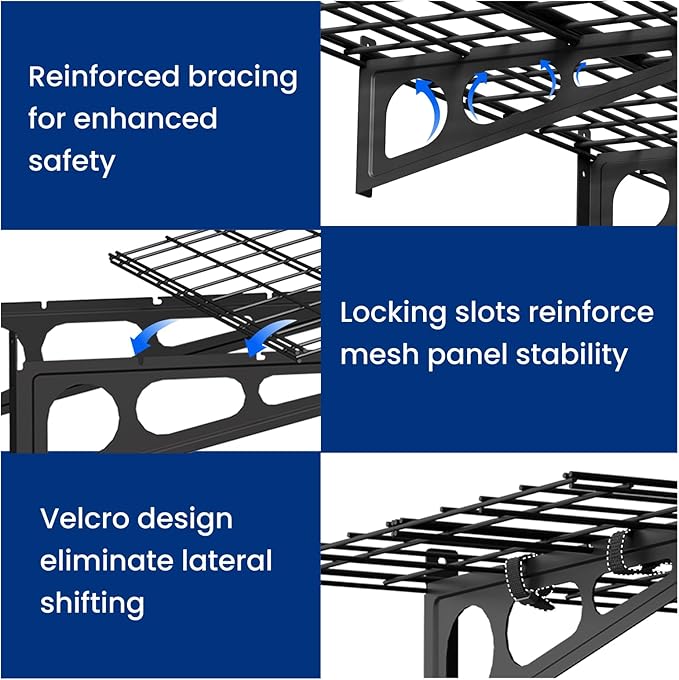 Reinforced bracing for enhanced safety

Locking slots reinforce mesh panel stability

Velcro design eliminate lateral shifting