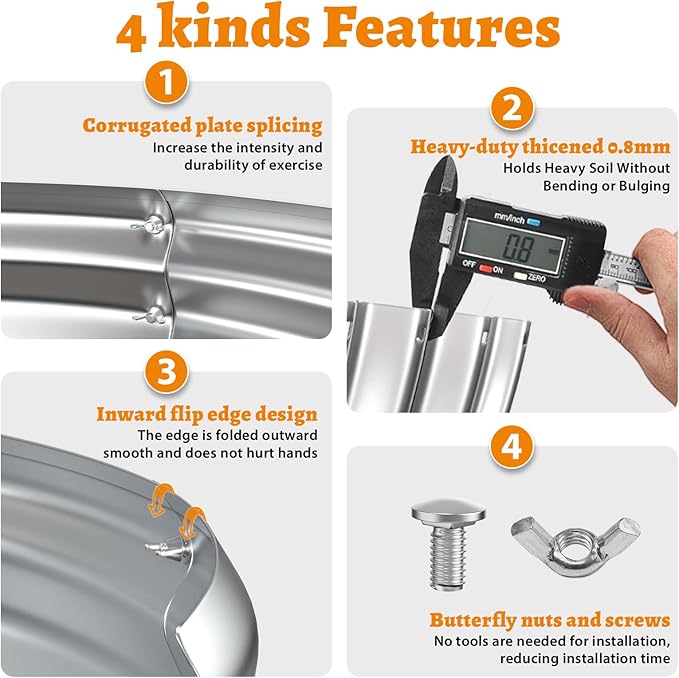 4 kinds Features

1

Corrugated plate splicing

Increase the intensity and durability of exercise

2

Heavy-duty thicened 0.8mm

Holds Heavy Soil Without Bending or Bulging

mm/inch

0.8

OFF ON ZERO

3

Inward flip edge design

The edge is folded outward smooth and does not hurt hands

4

Butterfly nuts and screws

No tools are needed for installation, reducing installation time