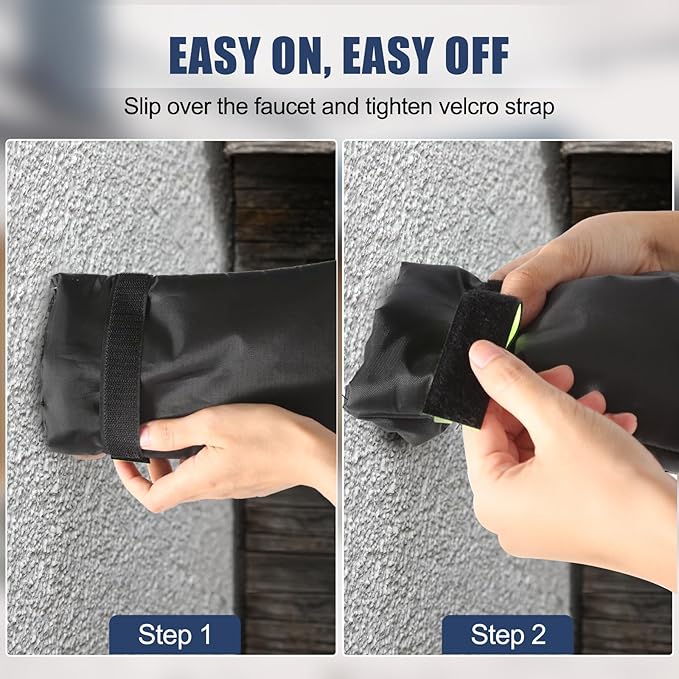 EASY ON, EASY OFF

Slip over the faucet and tighten velcro strap

Step 1

Step 2