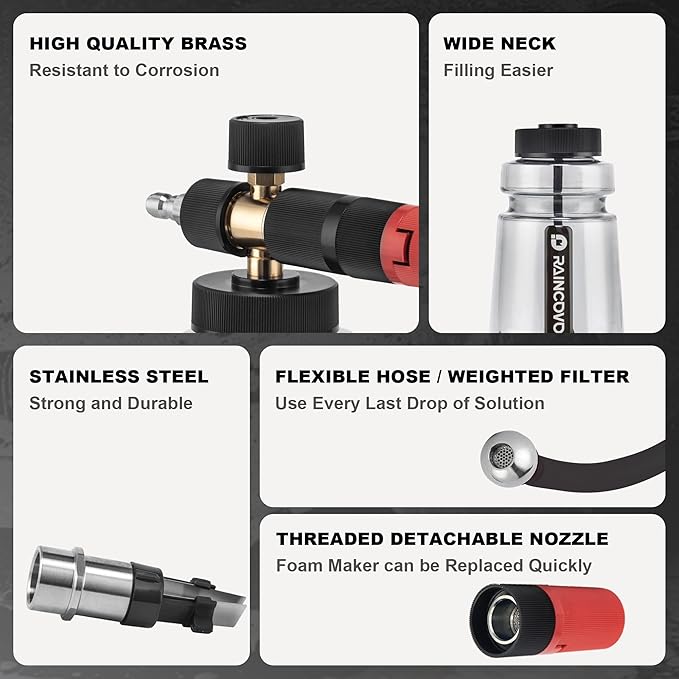 HIGH QUALITY BRASS
Resistant to Corrosion

WIDE NECK
Filling Easier

RAINCOVO

STAINLESS STEEL
Strong and Durable

FLEXIBLE HOSE / WEIGHTED FILTER
Use Every Last Drop of Solution

THREADED DETACHABLE NOZZLE
Foam Maker can be Replaced Quickly