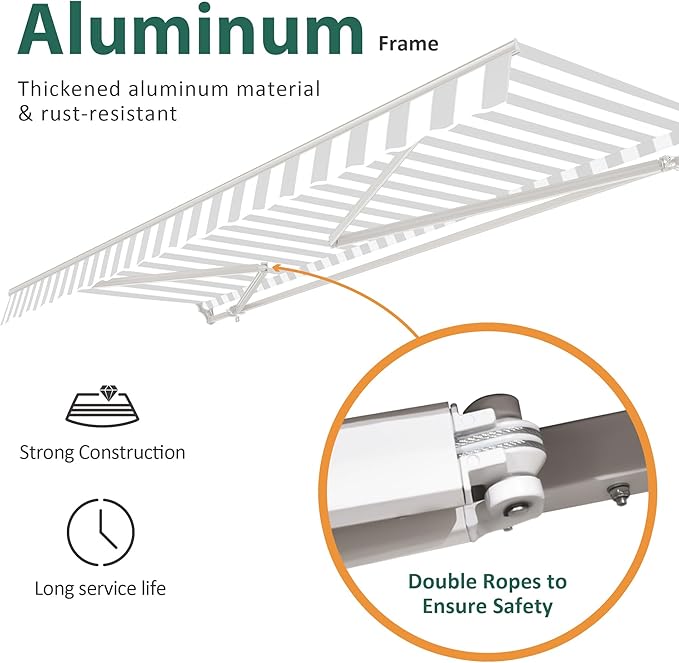 Aluminum Frame

Thickened aluminum material & rust-resistant

Strong Construction

Long service life

Double Ropes to Ensure Safety