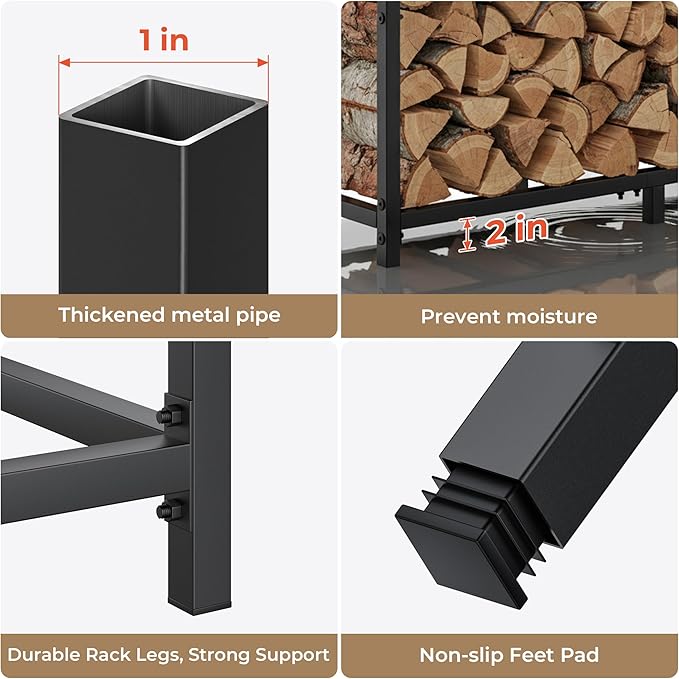 1 in

Thickened metal pipe

2 in

Prevent moisture

Durable Rack Legs, Strong Support

Non-slip Feet Pad