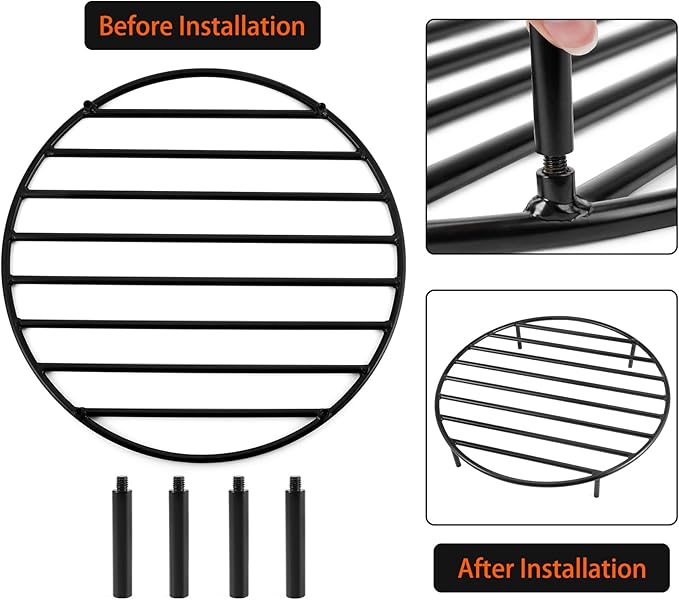 Before Installation

After Installation