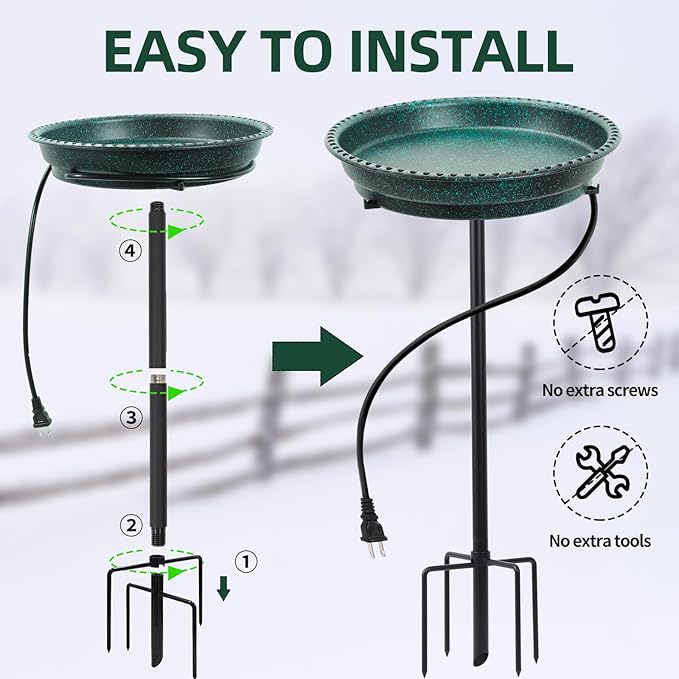 EASY TO INSTALL

④

③

②

①

No extra screws

No extra tools