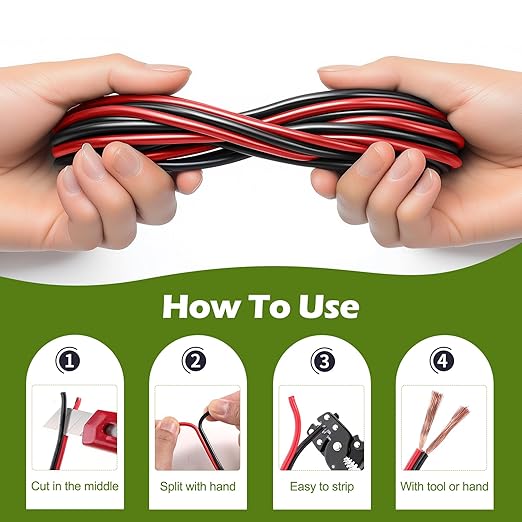 How To Use

1
Cut in the middle

2
Split with hand

3
Easy to strip

4
With tool or hand