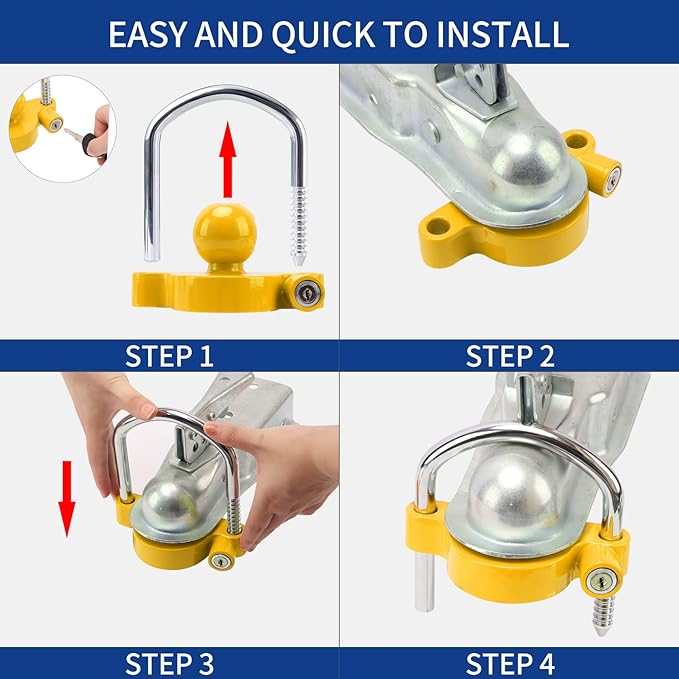 EASY AND QUICK TO INSTALL

STEP 1

STEP 2

STEP 3

STEP 4