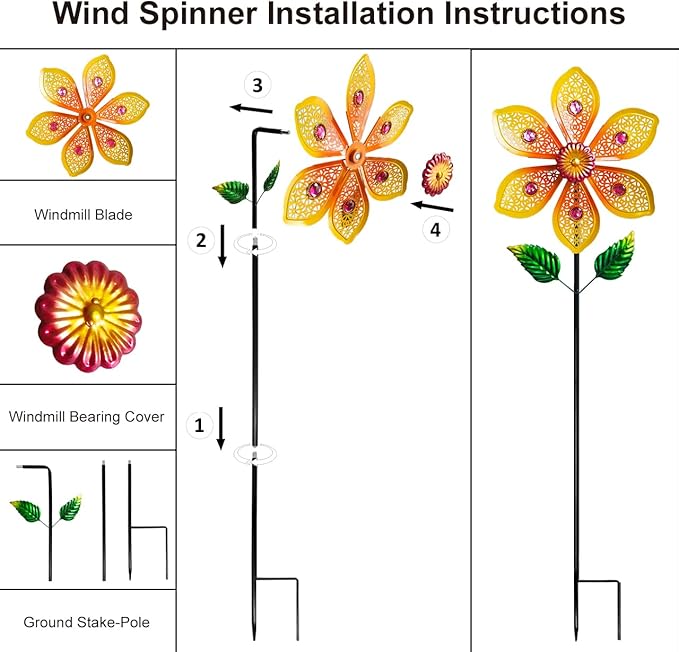 Wind Spinner Installation Instructions

Windmill Blade

Windmill Bearing Cover

Ground Stake-Pole

3

2

4

1