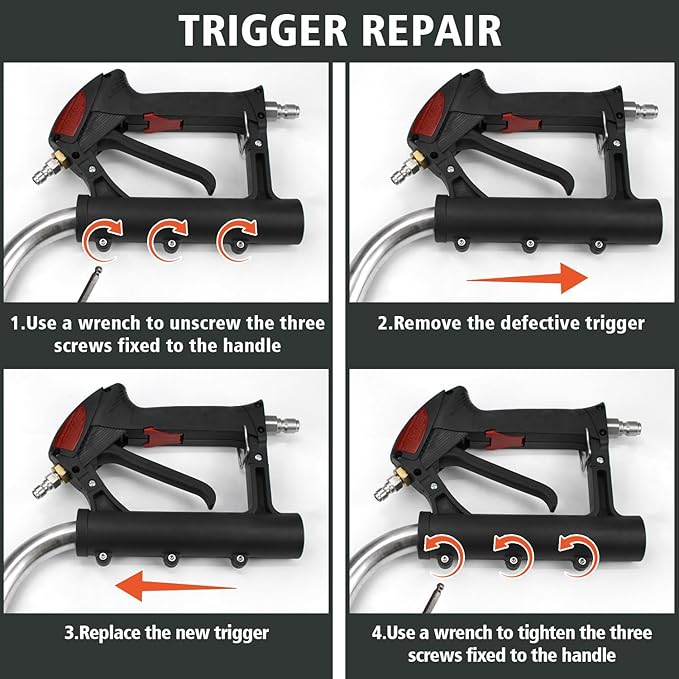 TRIGGER REPAIR

1.Use a wrench to unscrew the three screws fixed to the handle

2.Remove the defective trigger

3.Replace the new trigger

4.Use a wrench to tighten the three screws fixed to the handle