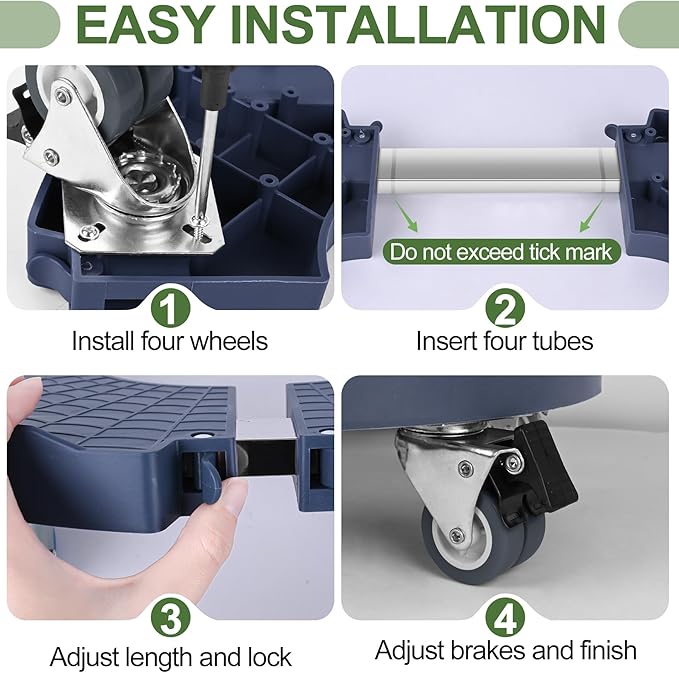 EASY INSTALLATION

1
Install four wheels

Do not exceed tick mark

2
Insert four tubes

3
Adjust length and lock

4
Adjust brakes and finish